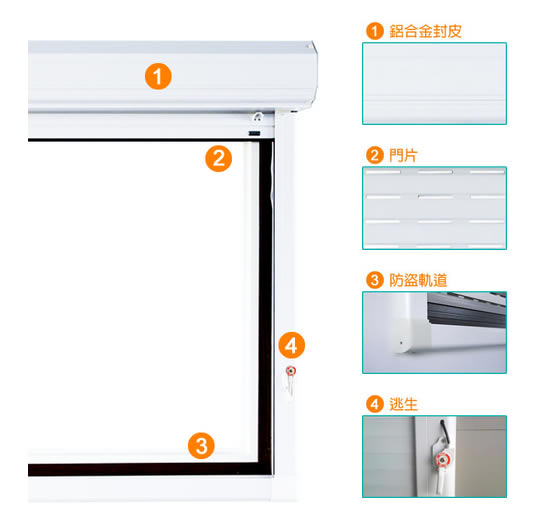 1

2

4

3

1 鋁合金封皮

2 門片

3 防盜軌道

4 逃生